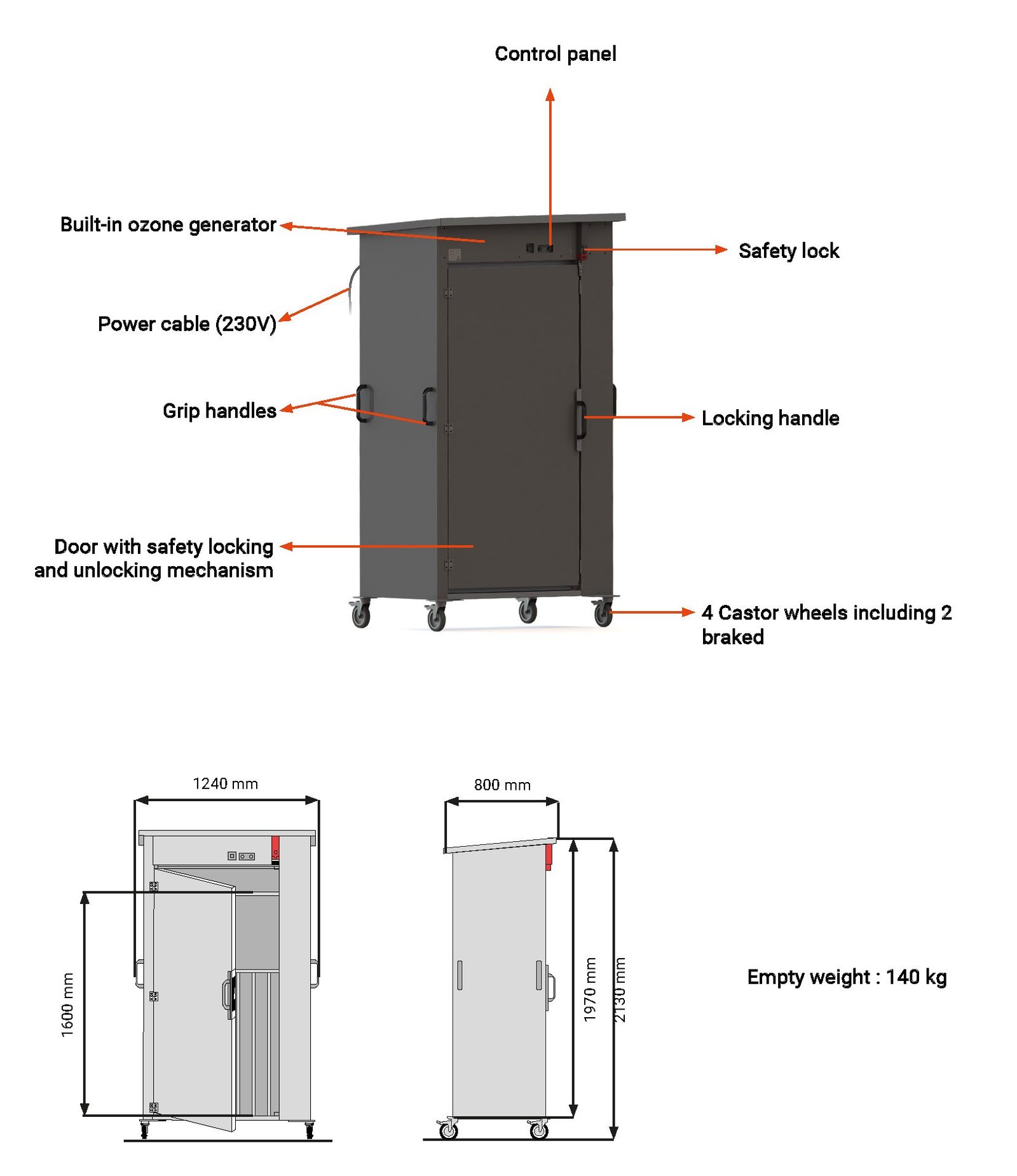 Control panel

Built-in ozone generator

Safety lock

Power cable (230V)

Grip handles

Locking handle

Door with safety locking and unlocking mechanism

4 Castor wheels including 2 braked

1240 mm

800 mm

1600 mm

1970 mm

2130 mm

Empty weight : 140 kg